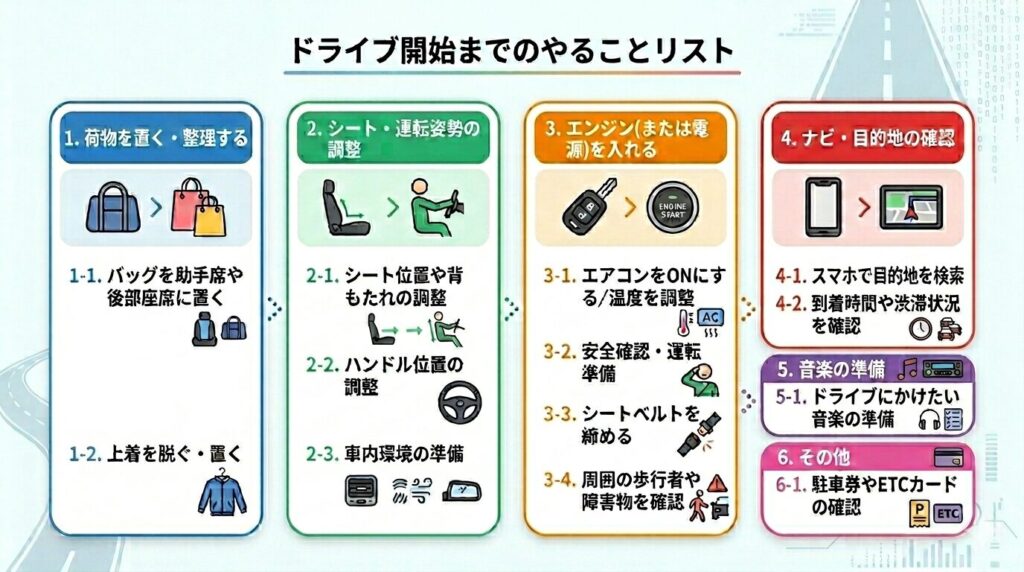 ドライブ開始までのやることリスト

1. 荷物を置く・整理する

1-1. バッグを助手席や後部座席に置く

1-2. 上着を脱ぐ・置く

2. シート・運転姿勢の調整

2-1. シート位置や背もたれの調整

2-2. ハンドル位置の調整

2-3. 車内環境の準備

3. エンジン(または電源)を入れる

ENGINE START

3-1. エアコンをONにする/温度を調整

AC

3-2. 安全確認・運転準備

3-3. シートベルトを締める

3-4. 周囲の歩行者や障害物を確認

4. ナビ・目的地の確認

4-1. スマホで目的地を検索

4-2. 到着時間や渋滞状況を確認

5. 音楽の準備

5-1. ドライブにかけたい音楽の準備

6. その他

6-1. 駐車券やETCカードの確認

P

ETC